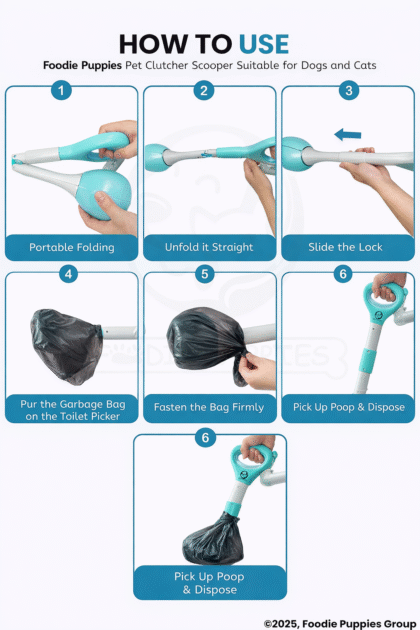 HOW TO USE

Foodie Puppies Pet Clutcher Scooper Suitable for Dogs and Cats

1
Portable Folding

2
Unfold it Straight

3
Slide the Lock

4
Pur the Garbage Bag on the Toilet Picker

5
Fasten the Bag Firmly

6
Pick Up Poop & Dispose

6
Pick Up Poop & Dispose

©2025, Foodie Puppies Group